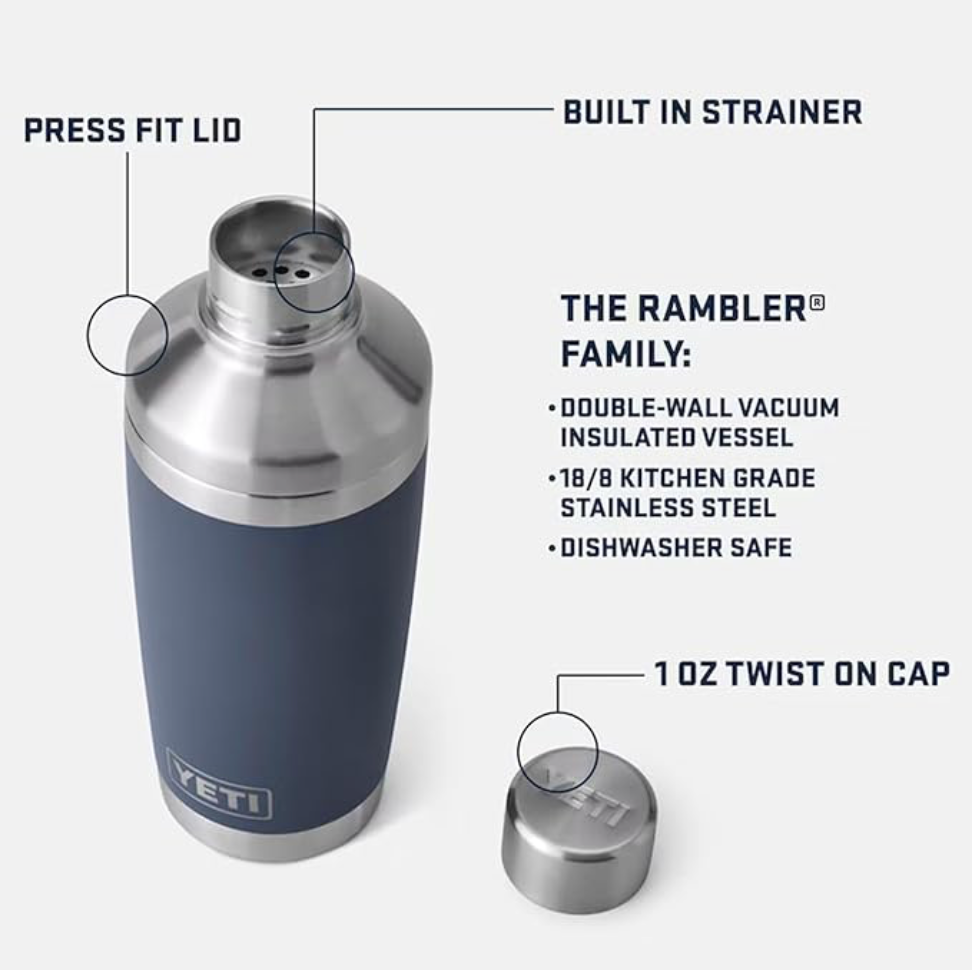 PRESS FIT LID

BUILT IN STRAINER

THE RAMBLER® FAMILY:

• DOUBLE-WALL VACUUM INSULATED VESSEL

• 18/8 KITCHEN GRADE STAINLESS STEEL

• DISHWASHER SAFE

1 OZ TWIST ON CAP

YETI

YETI