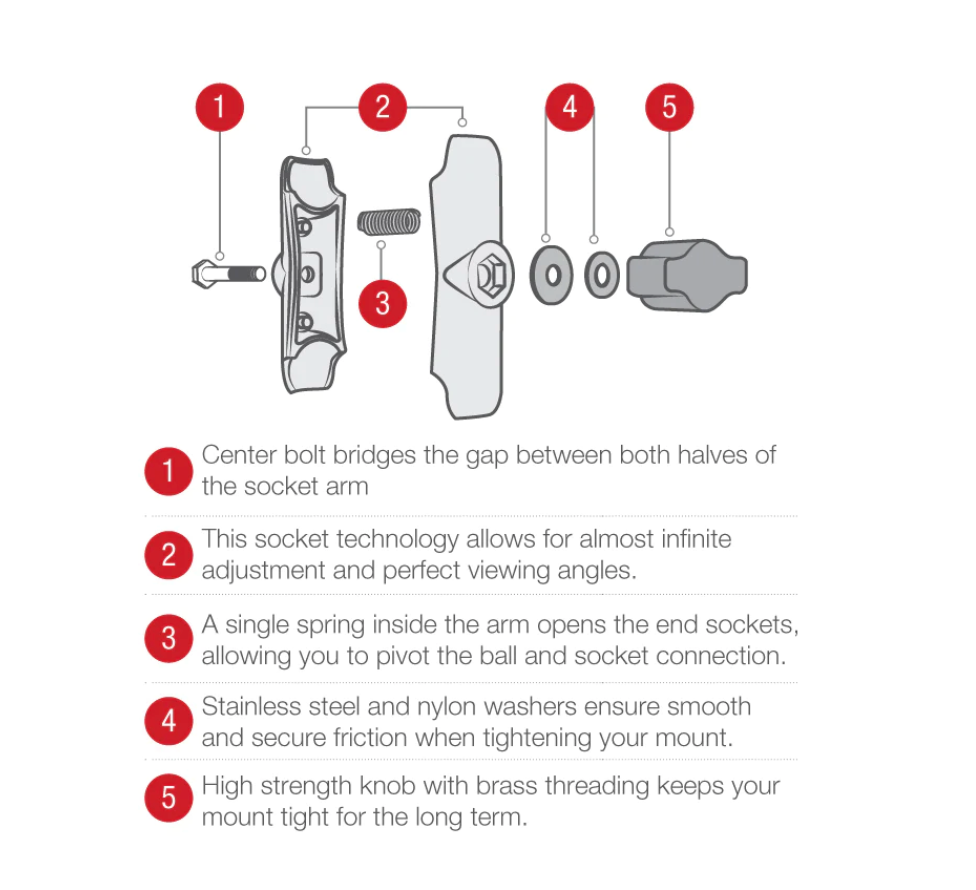 1
2
4
5
3

1 Center bolt bridges the gap between both halves of the socket arm

2 This socket technology allows for almost infinite adjustment and perfect viewing angles.

3 A single spring inside the arm opens the end sockets, allowing you to pivot the ball and socket connection.

4 Stainless steel and nylon washers ensure smooth and secure friction when tightening your mount.

5 High strength knob with brass threading keeps your mount tight for the long term.