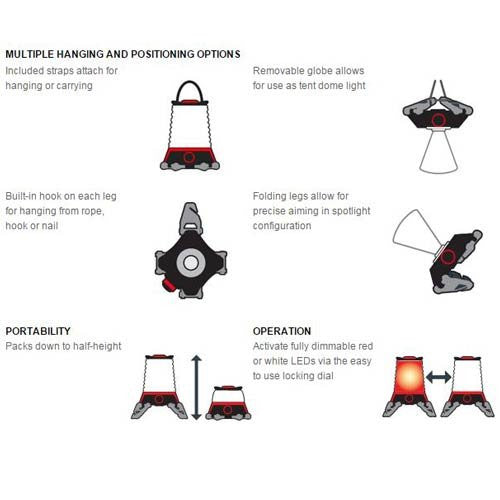 MULTIPLE HANGING AND POSITIONING OPTIONS
Included straps attach for hanging or carrying

Removable globe allows for use as tent dome light

Built-in hook on each leg for hanging from rope, hook or nail

Folding legs allow for precise aiming in spotlight configuration

PORTABILITY
Packs down to half-height

OPERATION
Activate fully dimmable red or white LEDs via the easy to use locking dial