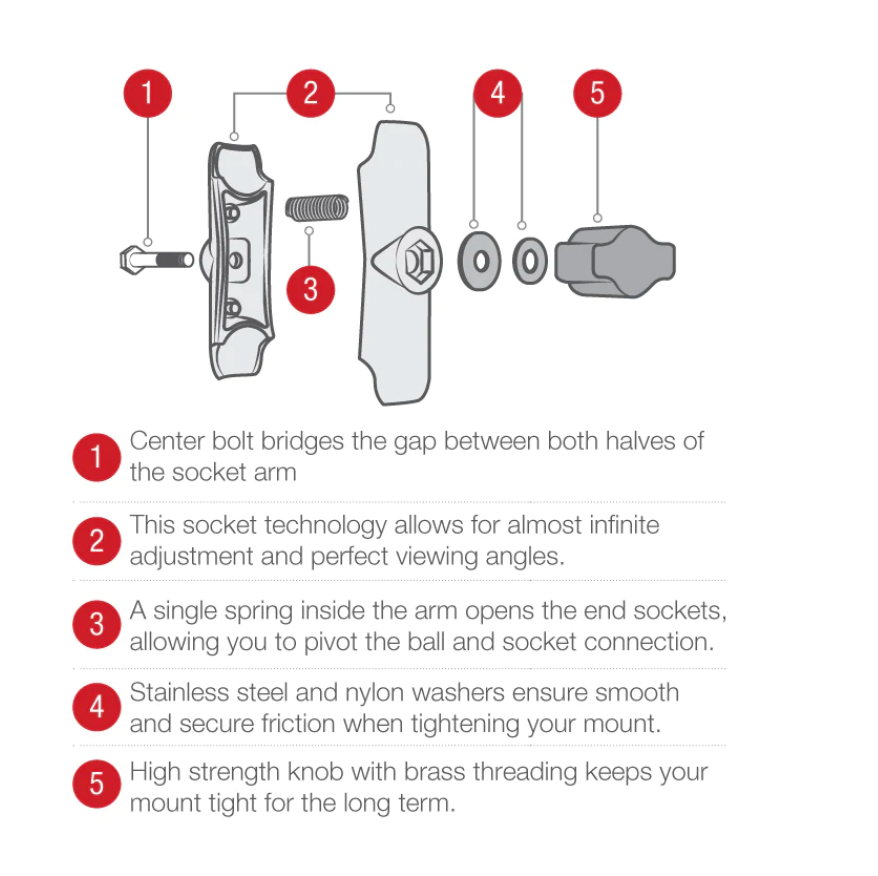 1 2 4 5

3

1 Center bolt bridges the gap between both halves of the socket arm

2 This socket technology allows for almost infinite adjustment and perfect viewing angles.

3 A single spring inside the arm opens the end sockets, allowing you to pivot the ball and socket connection.

4 Stainless steel and nylon washers ensure smooth and secure friction when tightening your mount.

5 High strength knob with brass threading keeps your mount tight for the long term.